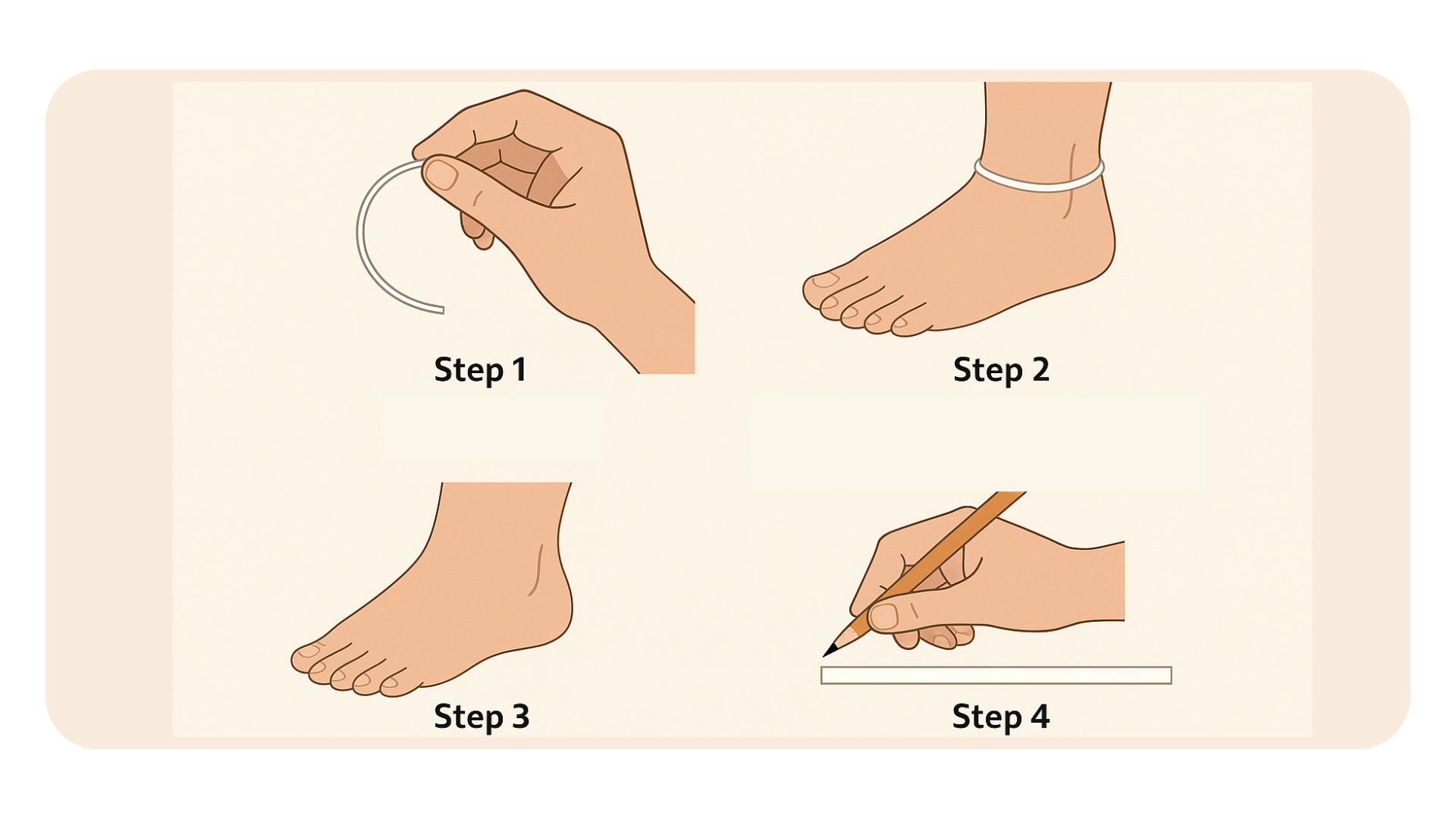 Step 1

Step 2

Step 3

Step 4